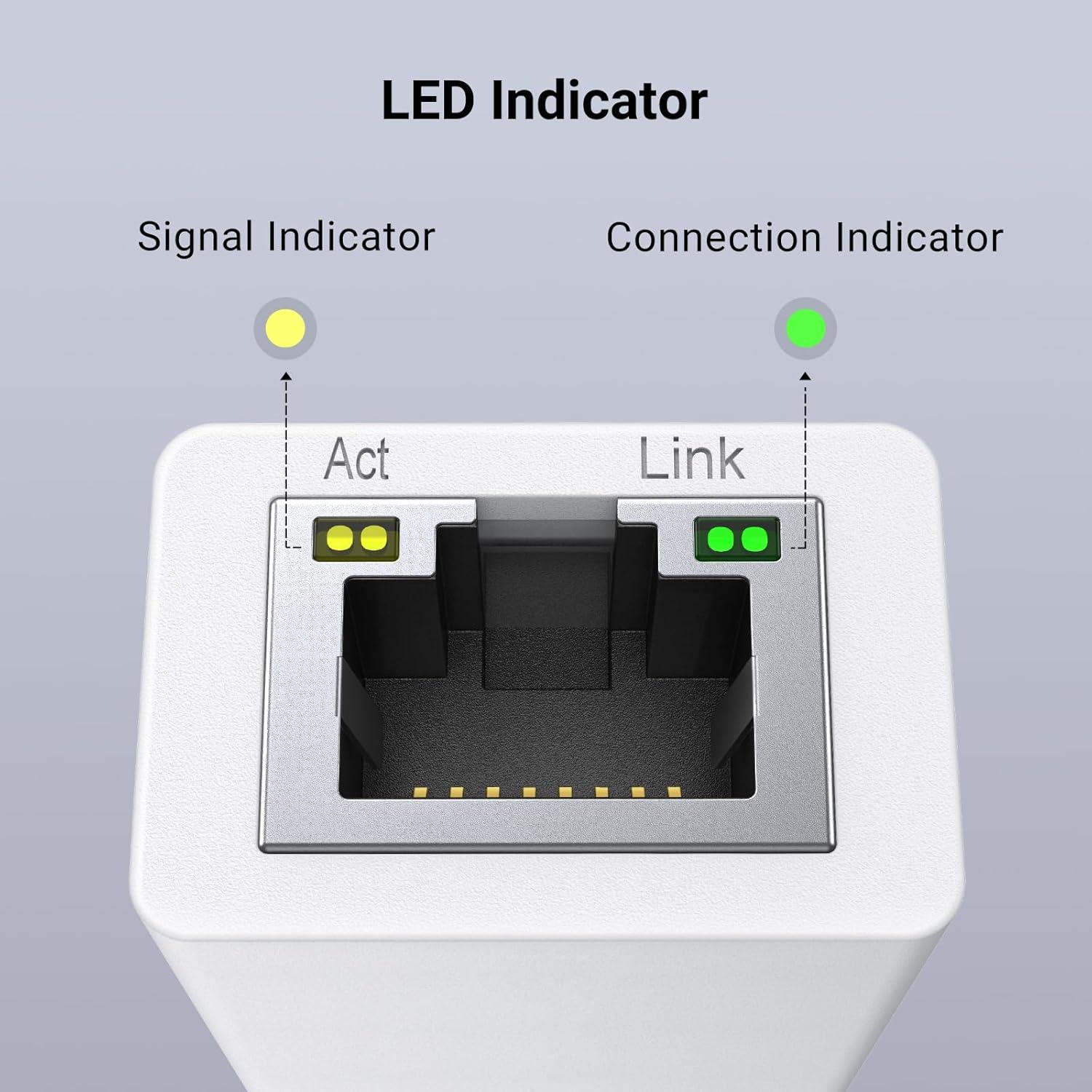 LED Indicator

Signal Indicator

Connection Indicator

Act

Link