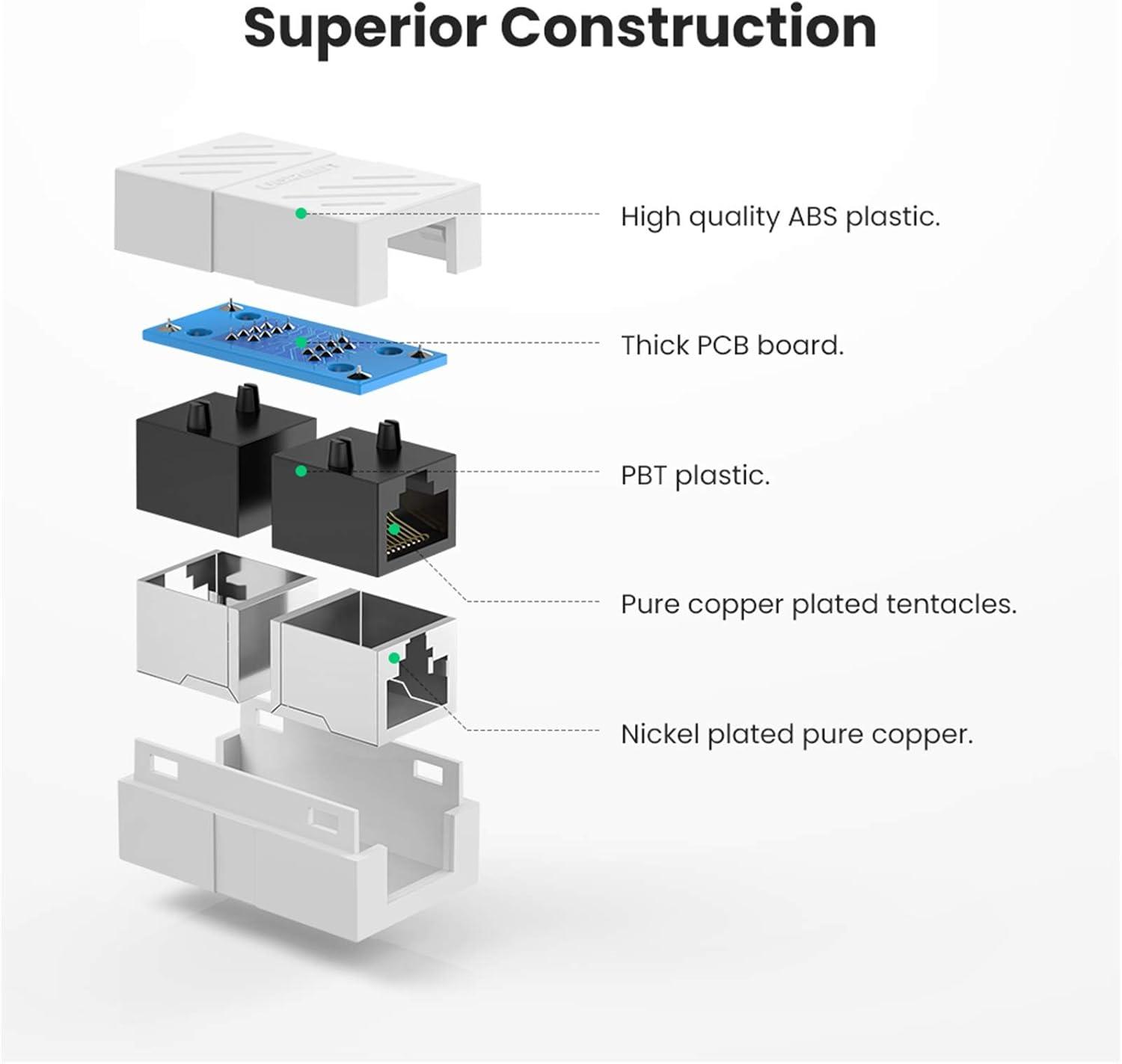 Superior Construction

High quality ABS plastic.

Thick PCB board.

PBT plastic.

Pure copper plated tentacles.

Nickel plated pure copper.